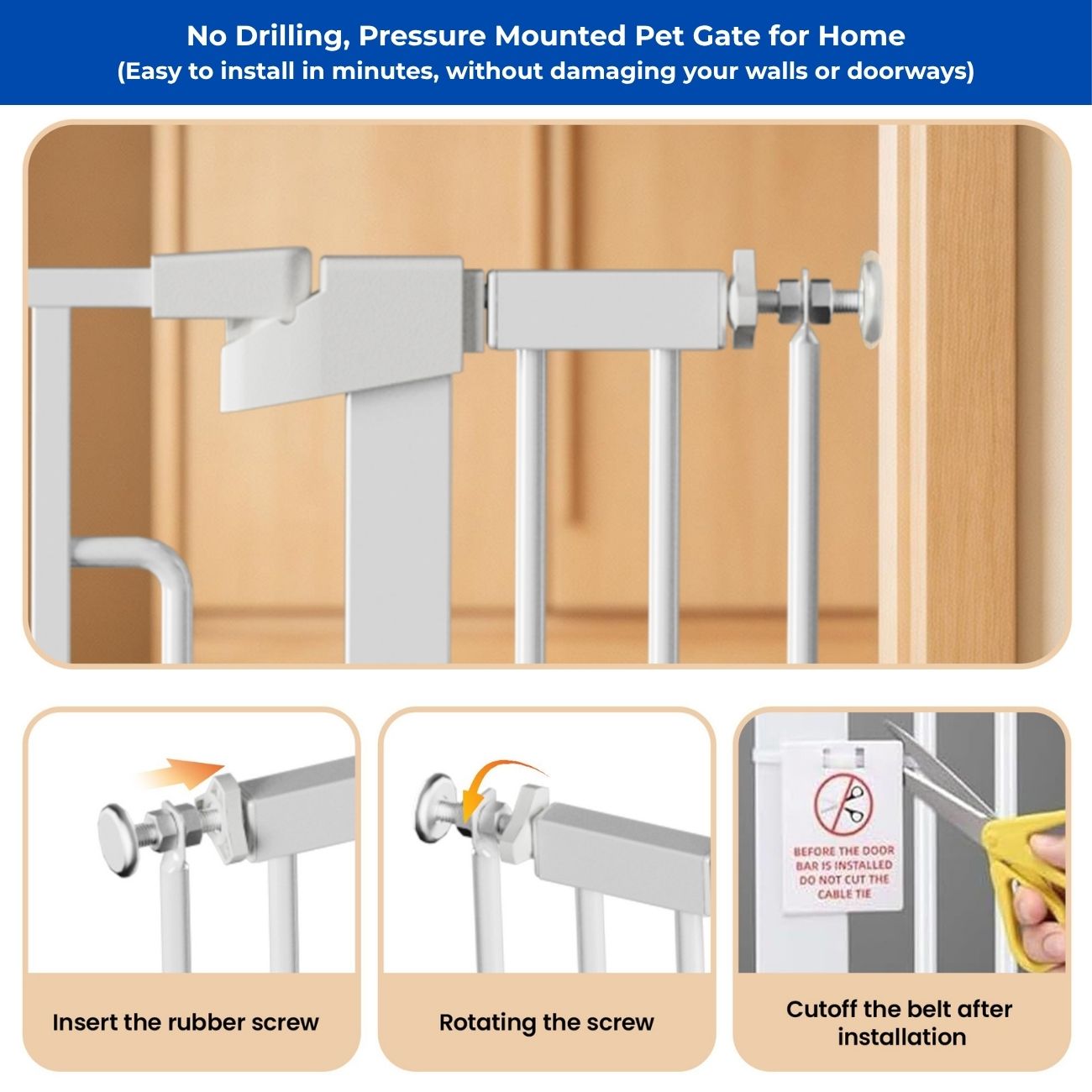 No Drilling, Pressure Mounted Pet Gate for Home
(Easy to install in minutes, without damaging your walls or doorways)

Insert the rubber screw

Rotating the screw

BEFORE THE DOOR BAR IS INSTALLED DO NOT CUT THE CABLE TIE

Cutoff the belt after installation