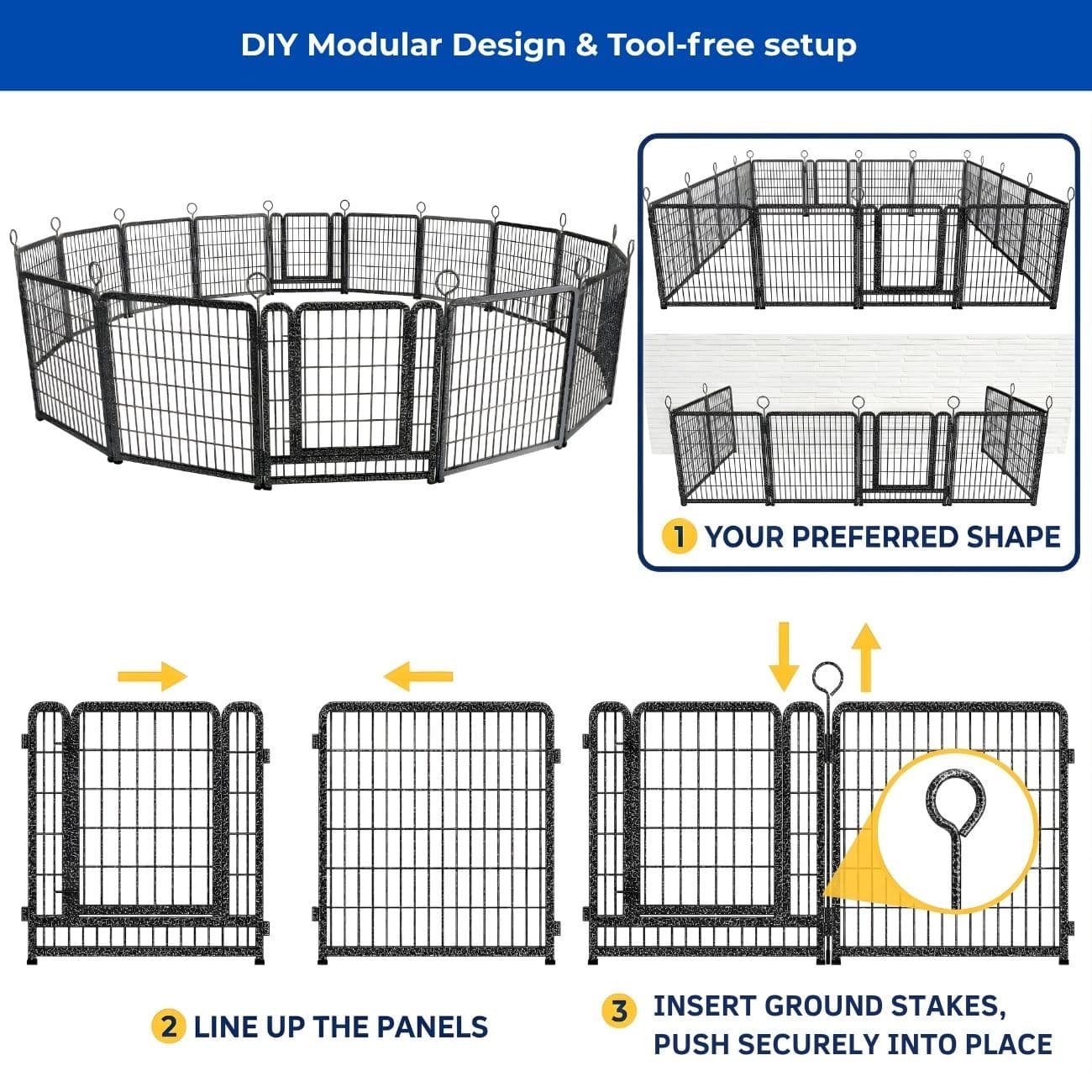 DIY Modular Design & Tool-free setup

1 YOUR PREFERRED SHAPE

2 LINE UP THE PANELS

3 INSERT GROUND STAKES, PUSH SECURELY INTO PLACE