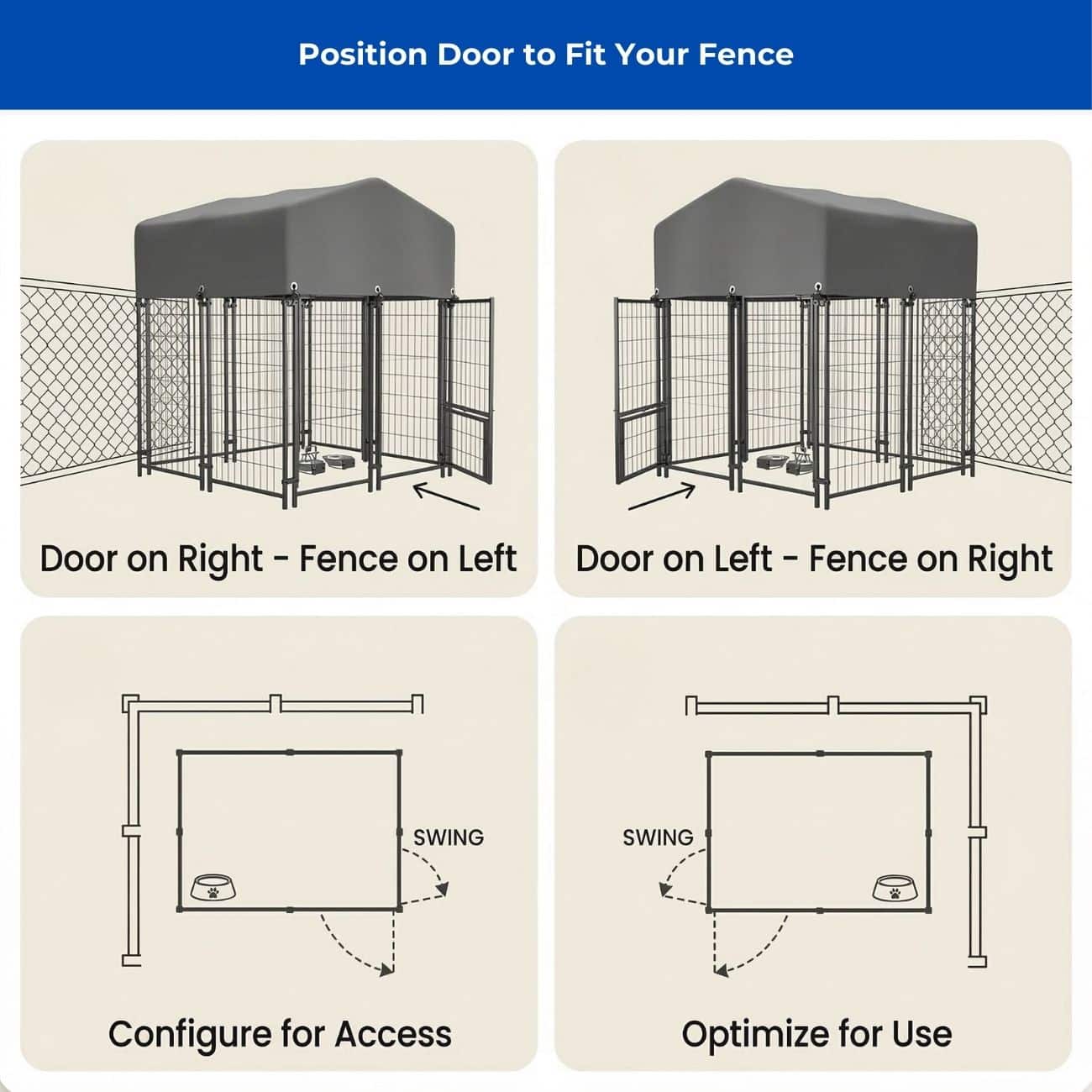 Position Door to Fit Your Fence

Door on Right - Fence on Left

Door on Left - Fence on Right

SWING

Configure for Access

SWING

Optimize for Use