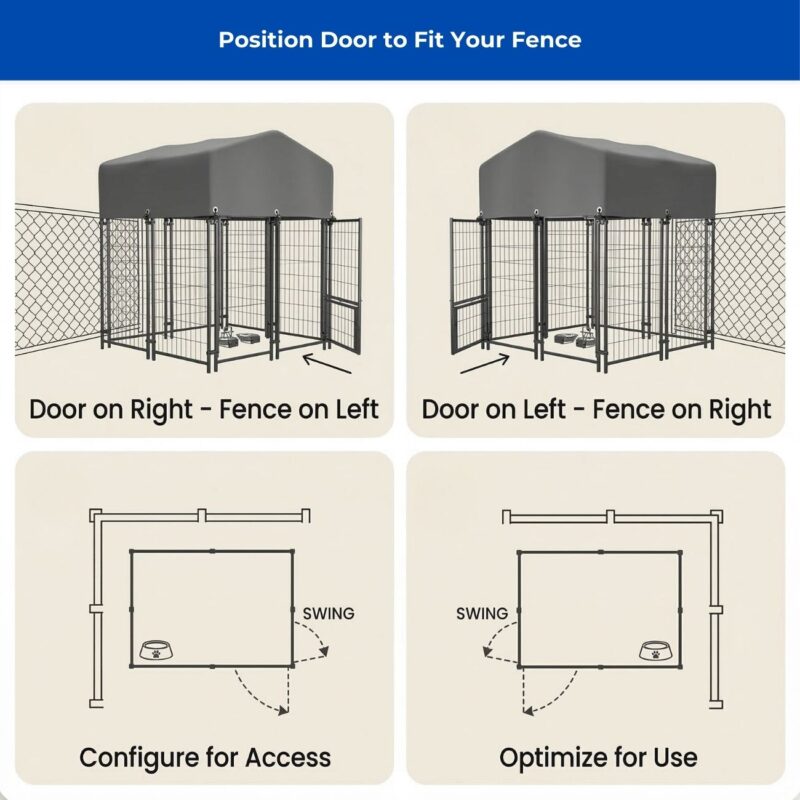 Position Door to Fit Your Fence

Door on Right - Fence on Left

Door on Left - Fence on Right

SWING

Configure for Access

SWING

Optimize for Use