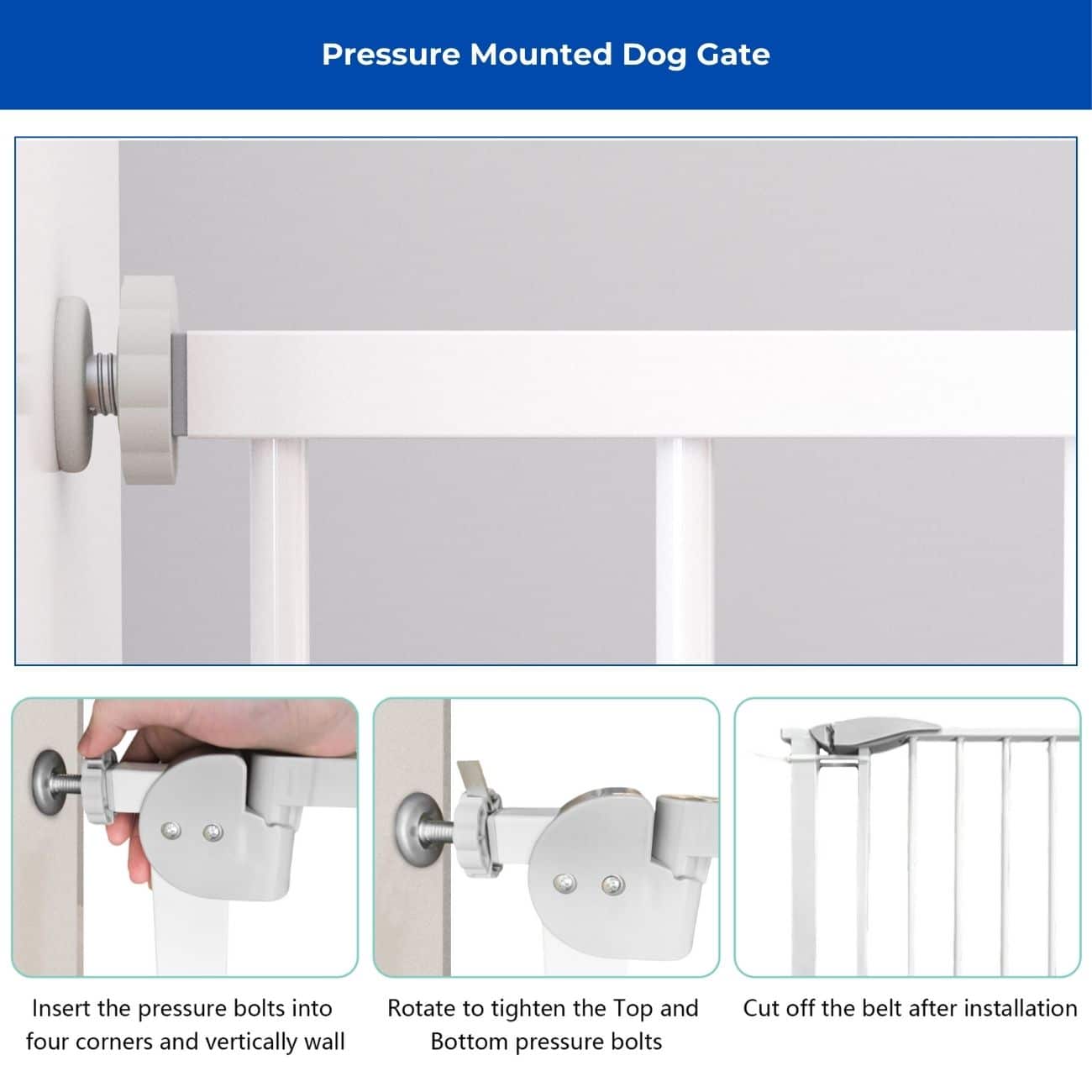 Pressure Mounted Dog Gate

Insert the pressure bolts into four corners and vertically wall

Rotate to tighten the Top and Bottom pressure bolts

Cut off the belt after installation