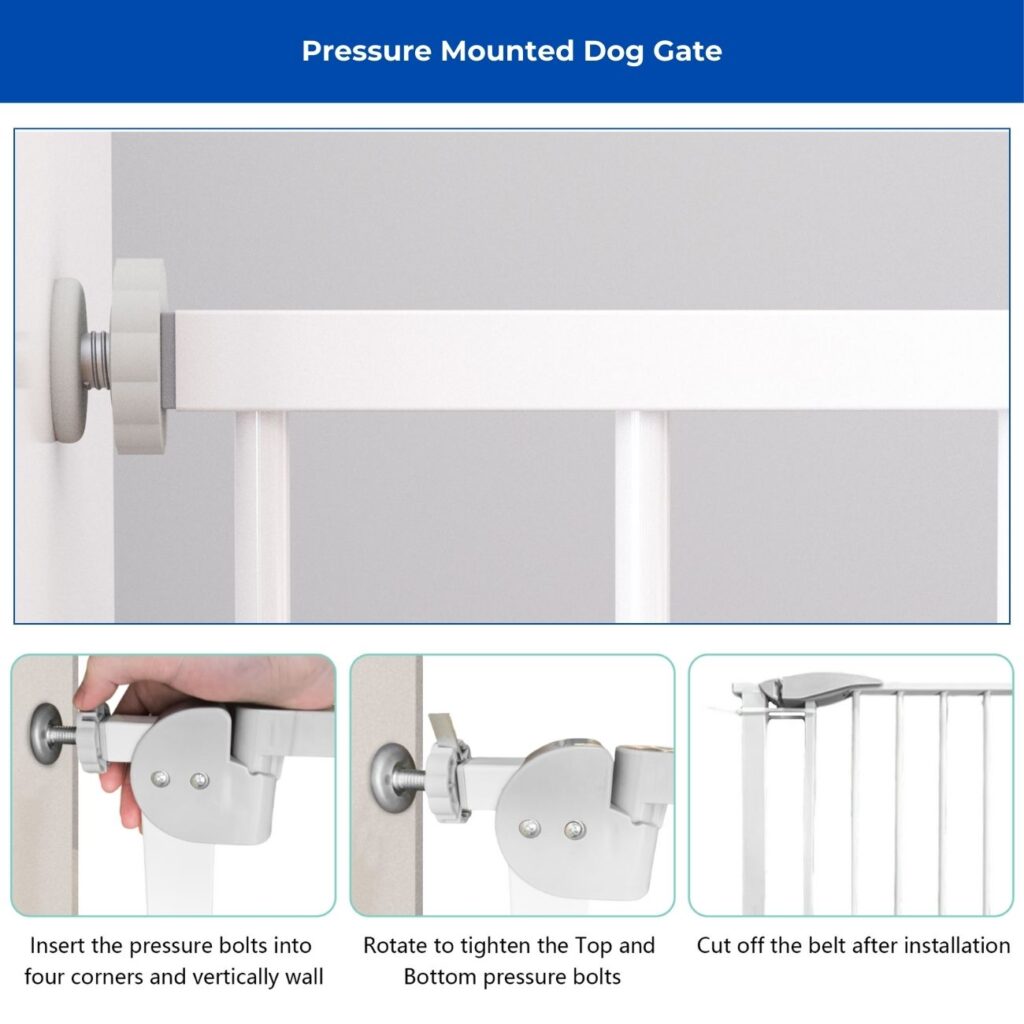 Pressure Mounted Dog Gate

Insert the pressure bolts into four corners and vertically wall

Rotate to tighten the Top and Bottom pressure bolts

Cut off the belt after installation