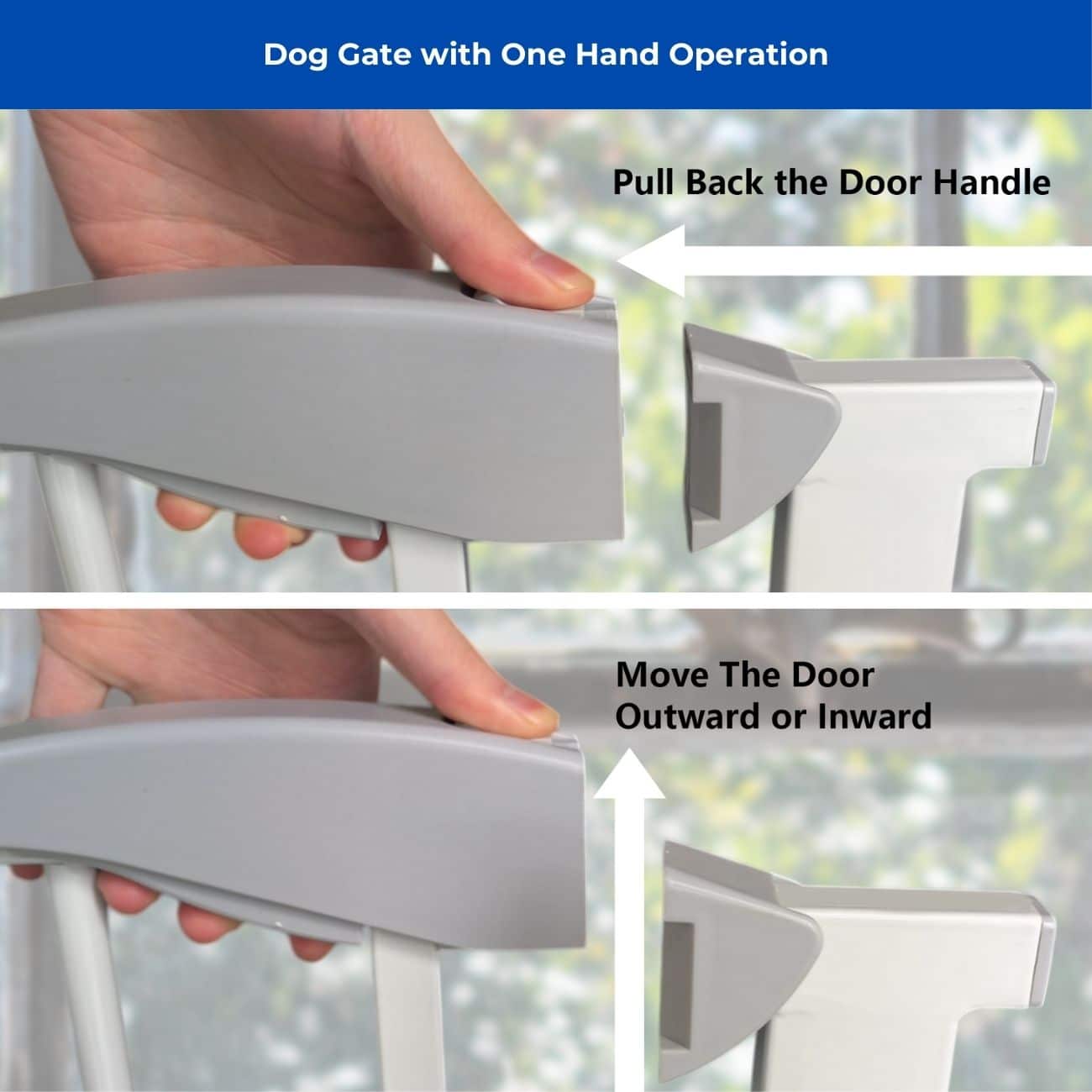 Dog Gate with One Hand Operation

Pull Back the Door Handle

Move The Door Outward or Inward