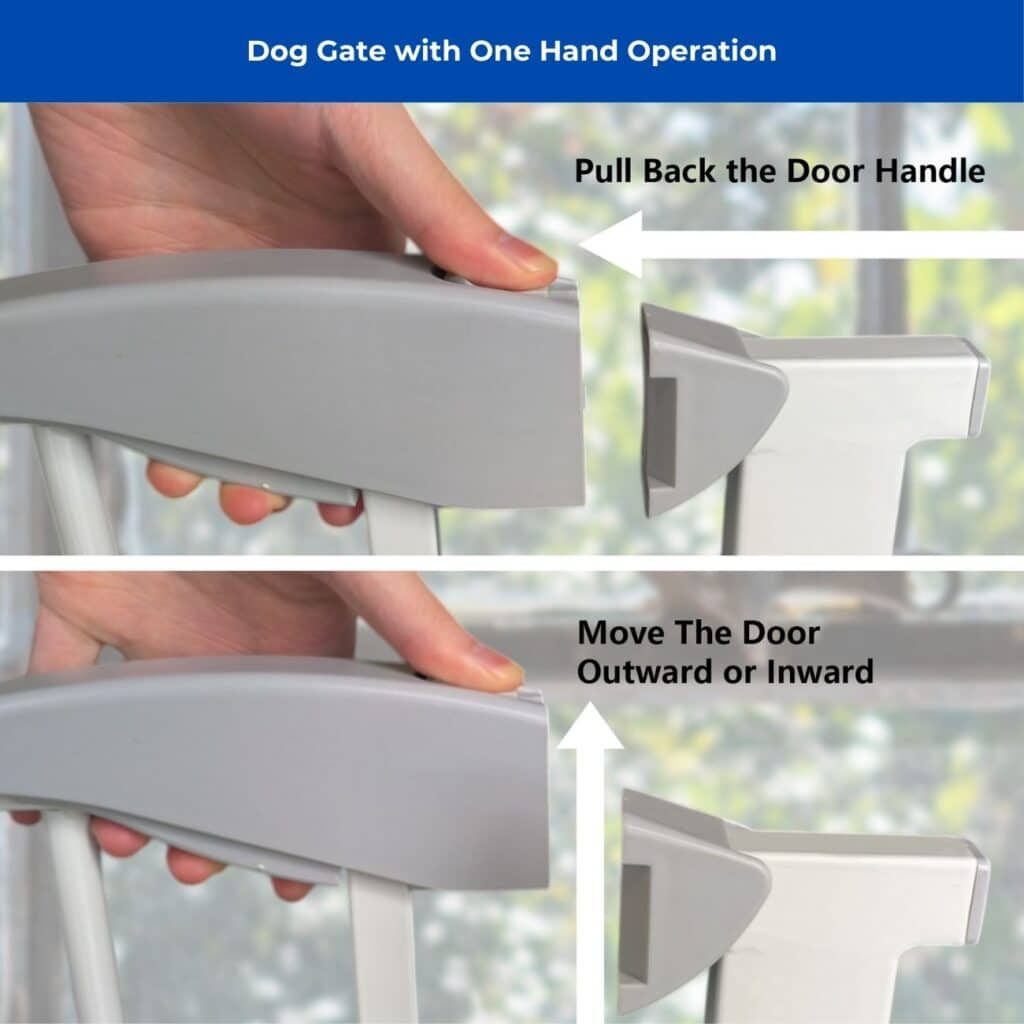 Dog Gate with One Hand Operation

Pull Back the Door Handle

Move The Door Outward or Inward