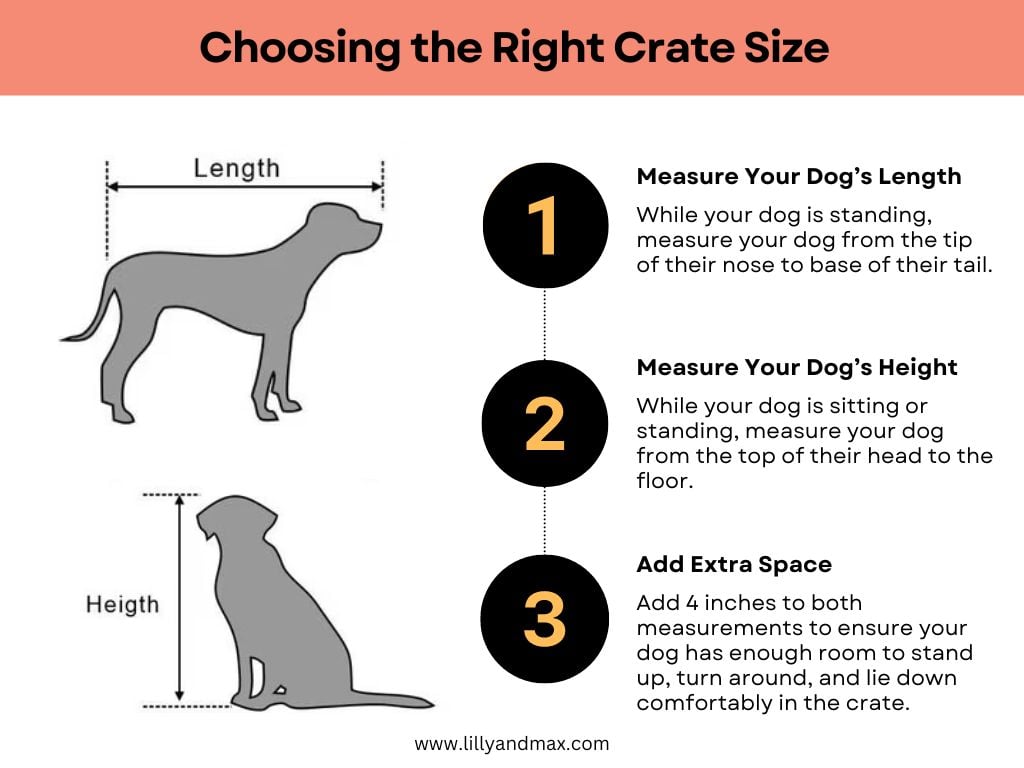 Choosing the Right Crate Size

Length

Heigth

1

Measure Your Dog's Length

While your dog is standing, measure your dog from the tip of their nose to base of their tail.

2

Measure Your Dog's Height

While your dog is sitting or standing, measure your dog from the top of their head to the floor.

3

Add Extra Space

Add 4 inches to both measurements to ensure your dog has enough room to stand up, turn around, and lie down comfortably in the crate.

www.lillyandmax.com