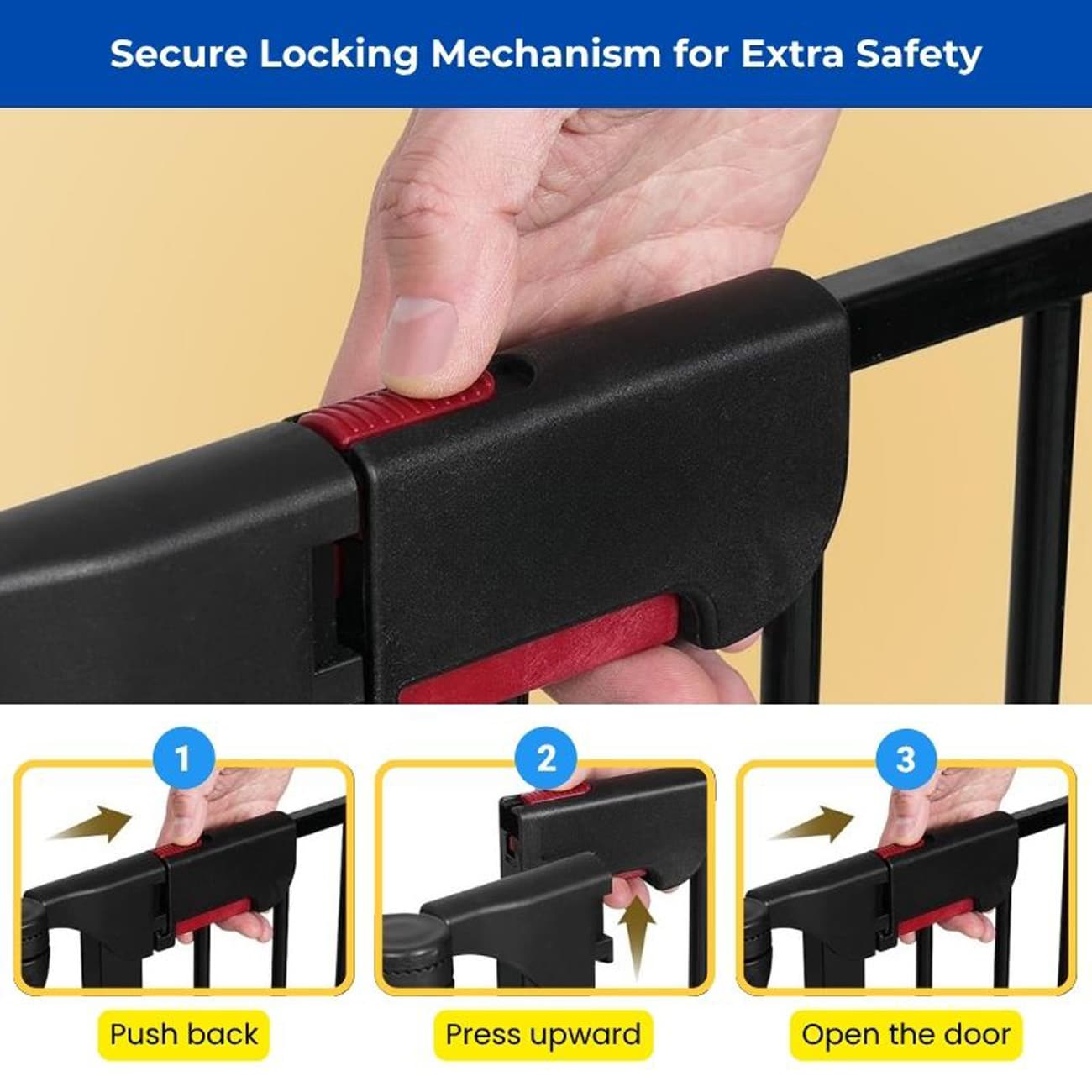 Secure Locking Mechanism for Extra Safety

1

Push back

2

Press upward

3

Open the door